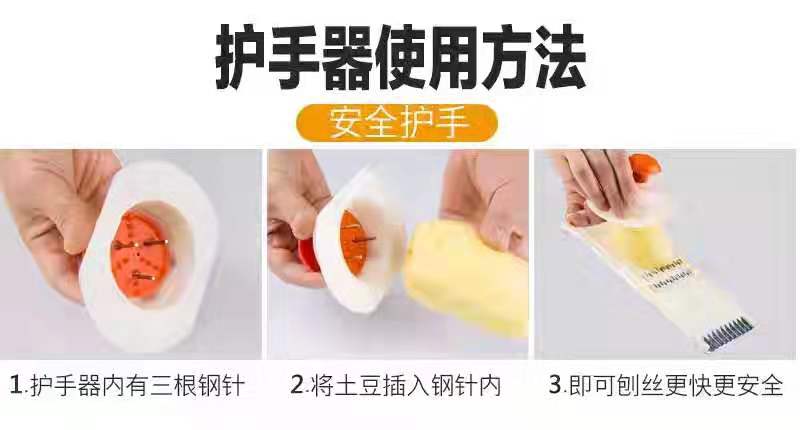 护手器使用方法

安全护手

1.护手器内有三根钢针

2.将土豆插入钢针内

3.即可刨丝更快更安全