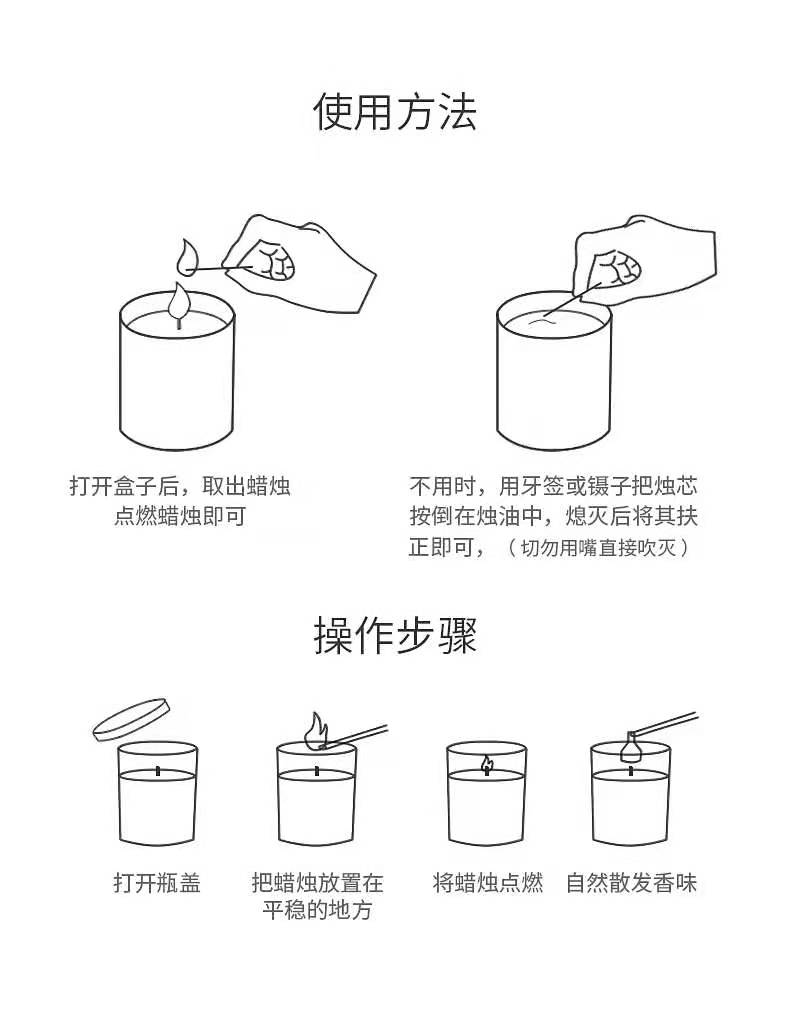 使用方法

打开盒子后，取出蜡烛点燃蜡烛即可

不用时，用牙签或镊子把烛芯按倒在烛油中，熄灭后将其扶正即可，（切勿用嘴直接吹灭）

操作步骤

打开瓶盖

把蜡烛放置在平稳的地方

将蜡烛点燃

自然散发香味